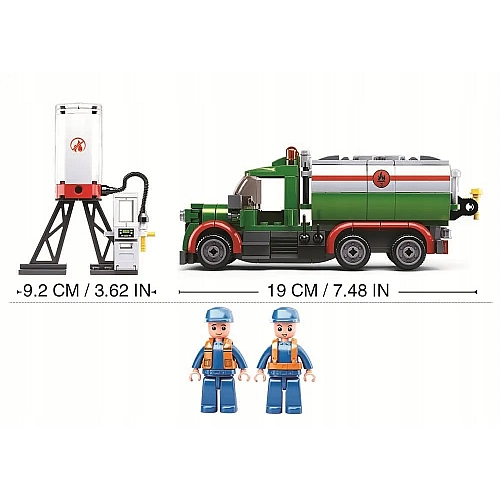 9.2 CM / 3.62 IN

19 CM / 7.48 IN